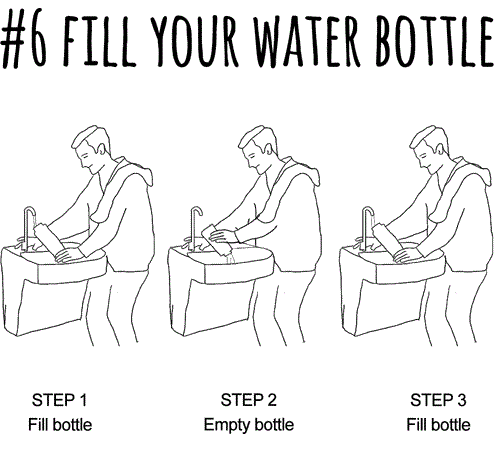 #6 FILL YOUR WATER BOTTLE

STEP 1
Fill bottle

STEP 2
Empty bottle

STEP 3
Fill bottle