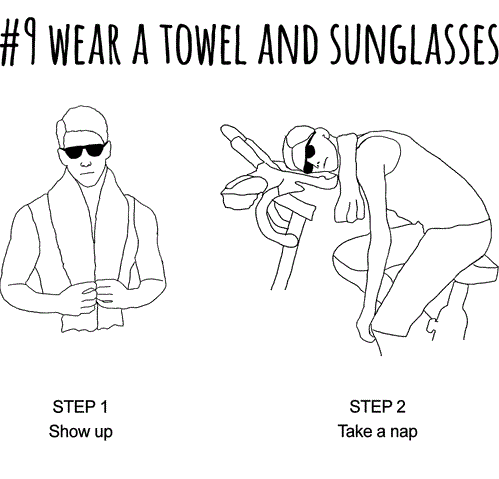 #9 WEAR A TOWEL AND SUNGLASSES

STEP 1
Show up

STEP 2
Take a nap